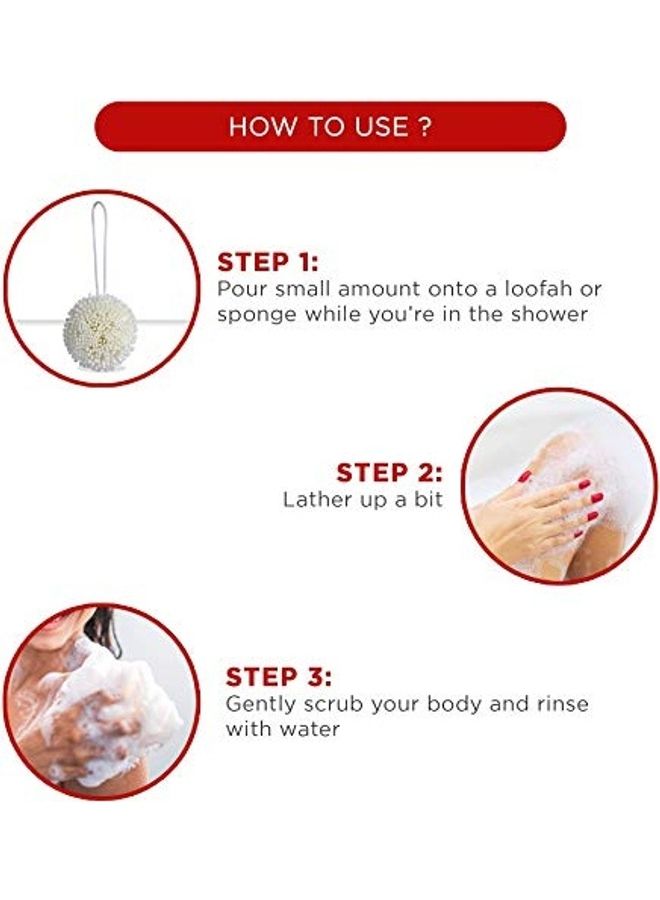 HOW TO USE ?

STEP 1:
Pour small amount onto a loofah or sponge while you're in the shower

STEP 2:
Lather up a bit

STEP 3:
Gently scrub your body and rinse with water