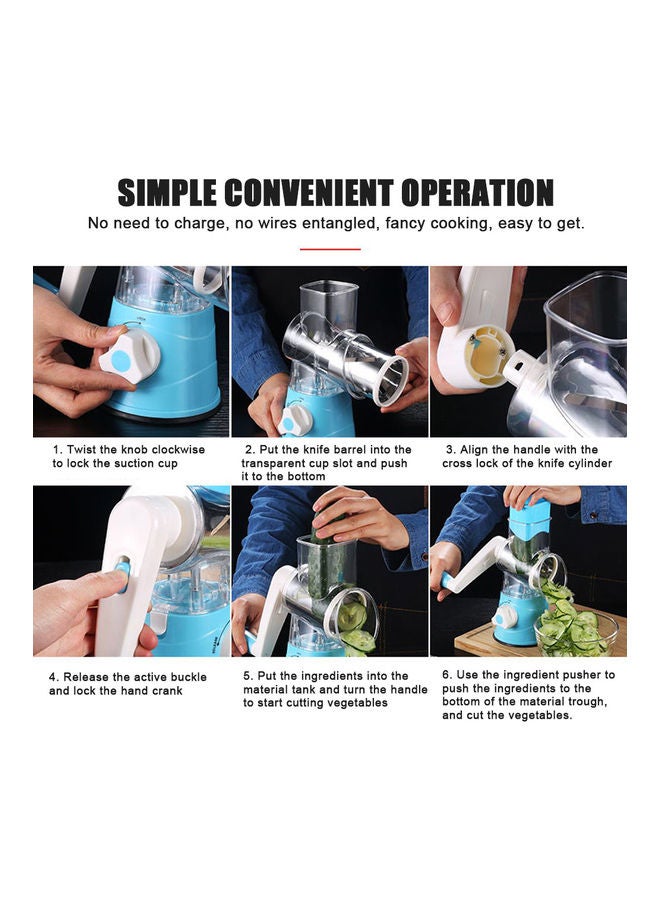 SIMPLE CONVENIENT OPERATION

No need to charge, no wires entangled, fancy cooking, easy to get.

1. Twist the knob clockwise to lock the suction cup

2. Put the knife barrel into the transparent cup slot and push it to the bottom

3. Align the handle with the cross lock of the knife cylinder

4. Release the active buckle and lock the hand crank

5. Put the ingredients into the material tank and turn the handle to start cutting vegetables

6. Use the ingredient pusher to push the ingredients to the bottom of the material trough, and cut the vegetables.