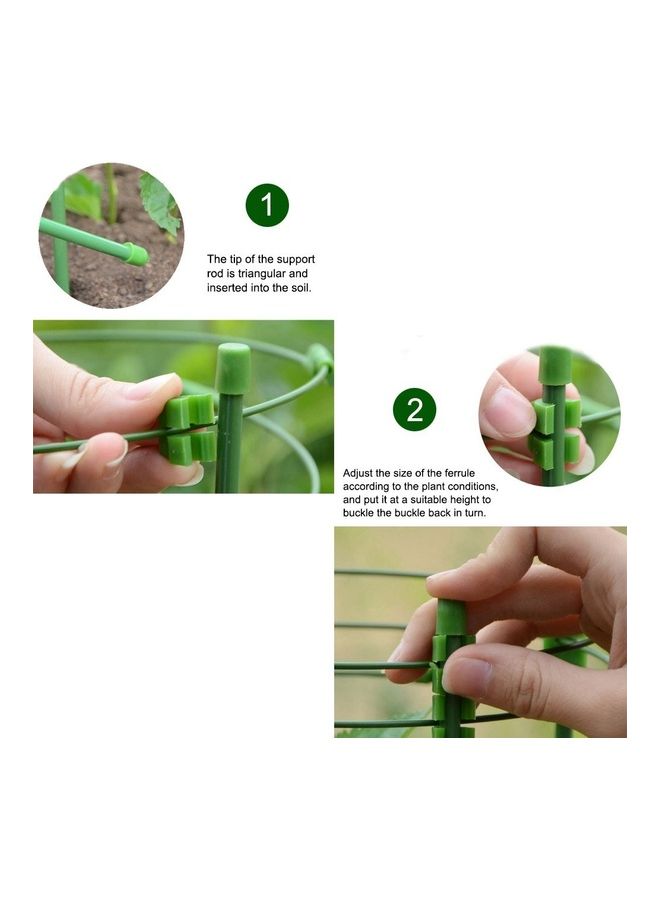 1

The tip of the support rod is triangular and inserted into the soil.

2

Adjust the size of the ferrule according to the plant conditions, and put it at a suitable height to buckle the buckle back in turn.