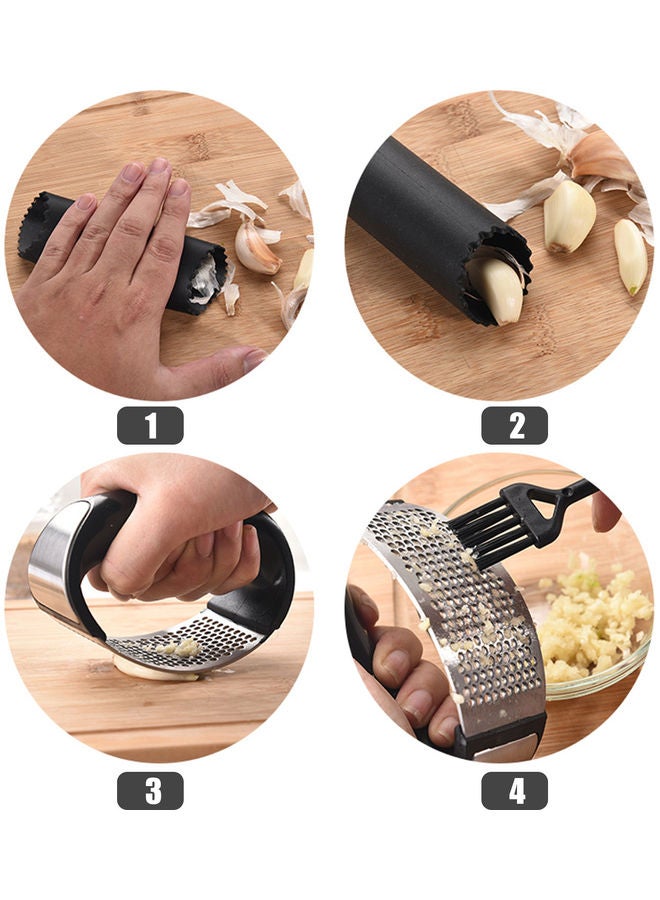 1

2

3

4