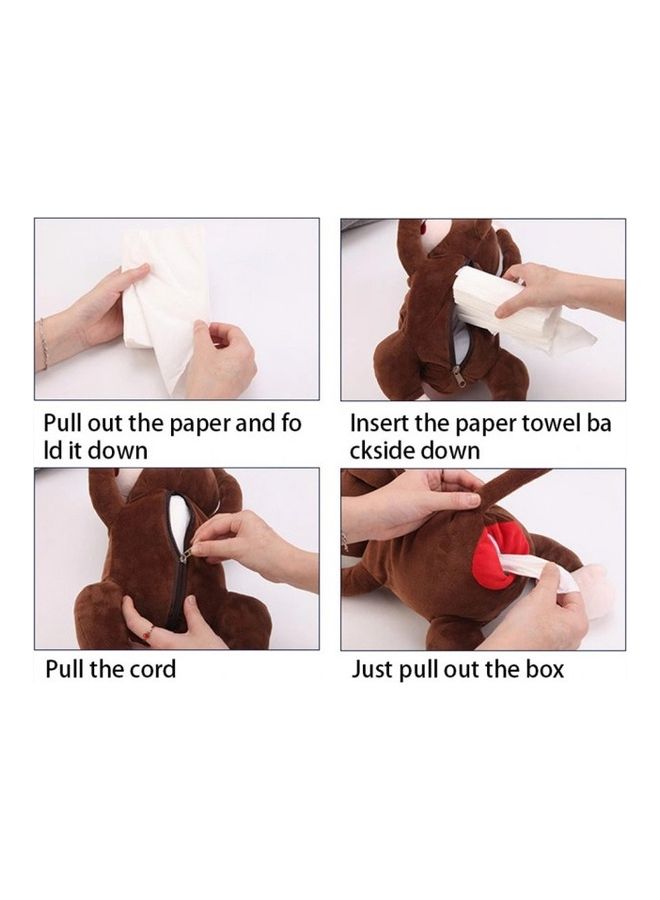 Pull out the paper and fo ld it down

Insert the paper towel ba ckside down

Pull the cord

Just pull out the box