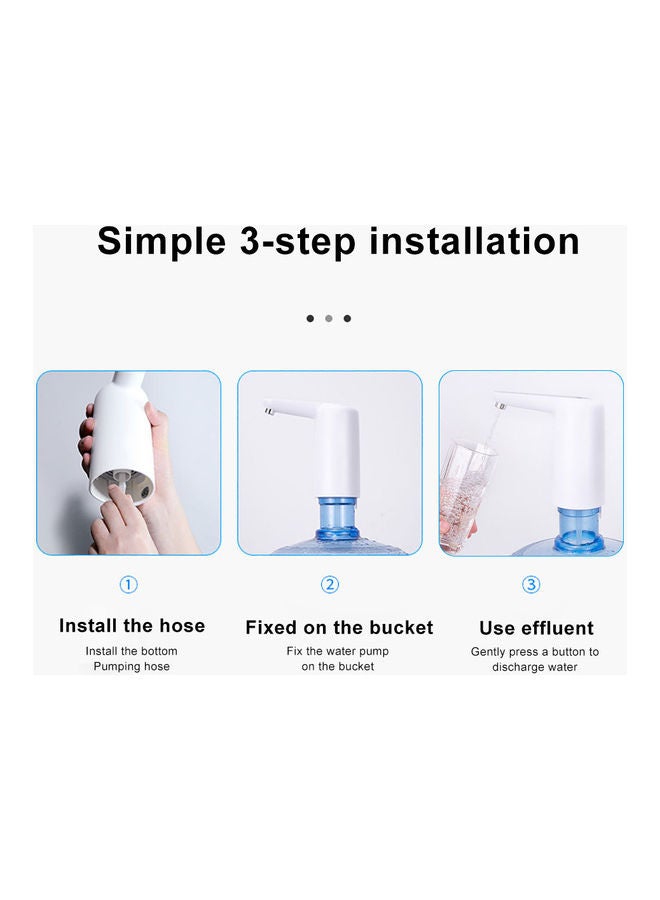 Simple 3-step installation

①
Install the hose
Install the bottom Pumping hose

②
Fixed on the bucket
Fix the water pump on the bucket

③
Use effluent
Gently press a button to discharge water