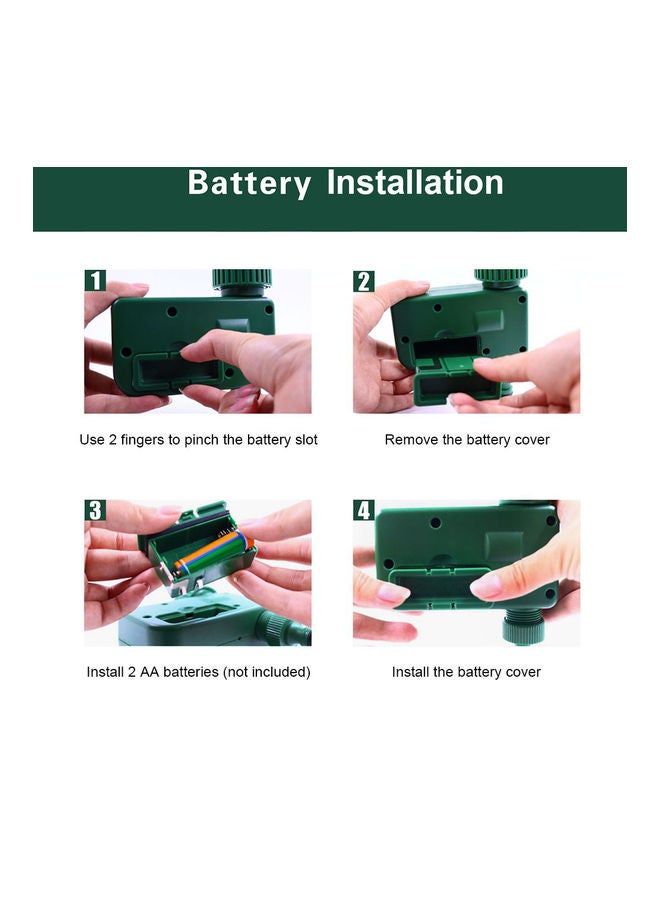 Battery Installation

1

Use 2 fingers to pinch the battery slot

2

Remove the battery cover

3

Install 2 AA batteries (not included)

4

Install the battery cover