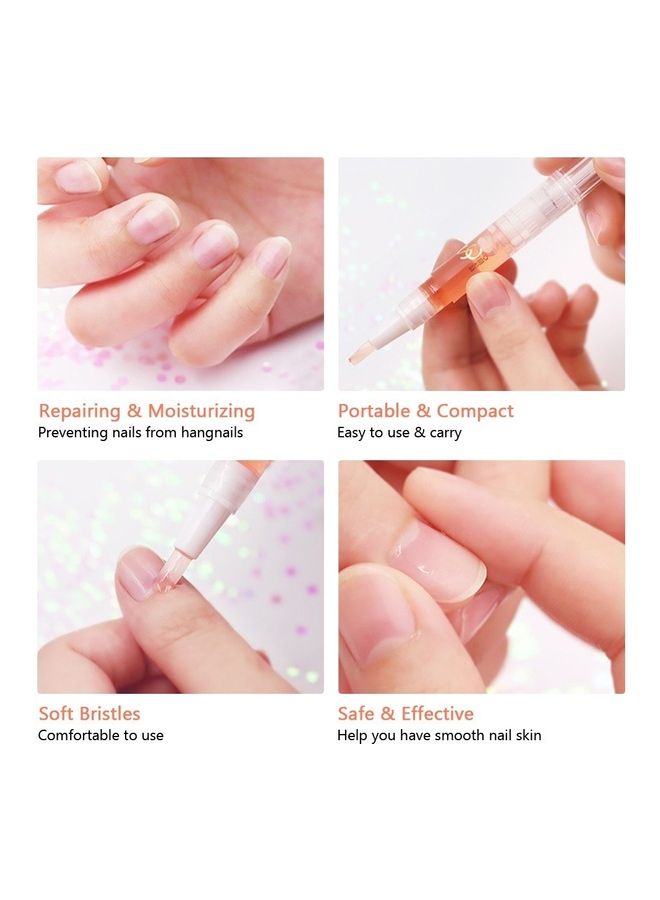 Repairing & Moisturizing
Preventing nails from hangnails

Portable & Compact
Easy to use & carry

Soft Bristles
Comfortable to use

Safe & Effective
Help you have smooth nail skin