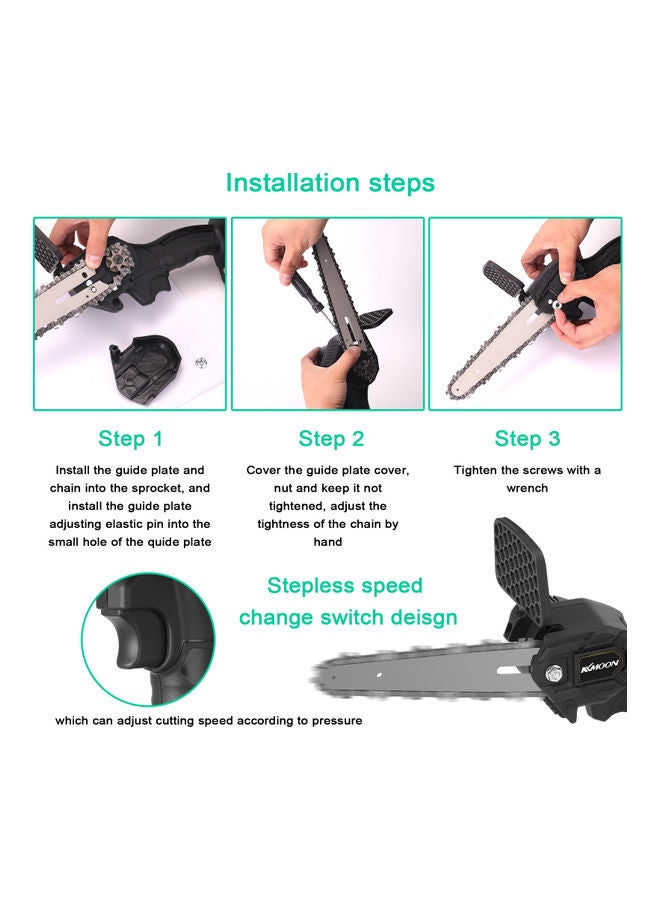 Installation steps

Step 1

Install the guide plate and chain into the sprocket, and install the guide plate adjusting elastic pin into the small hole of the quide plate

Step 2

Cover the guide plate cover, nut and keep it not tightened, adjust the tightness of the chain by hand

Step 3

Tighten the screws with a wrench

Stepless speed change switch deisgn

which can adjust cutting speed according to pressure

KKMOON