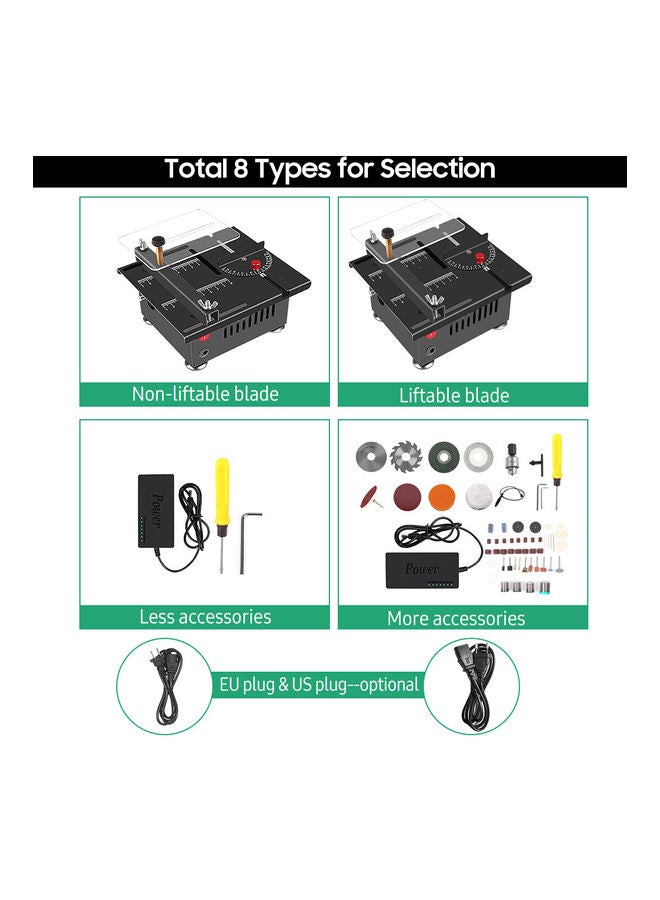 Total 8 Types for Selection

Non-liftable blade

Liftable blade

Power

Less accessories

Power

More accessories

EU plug & US plug--optional