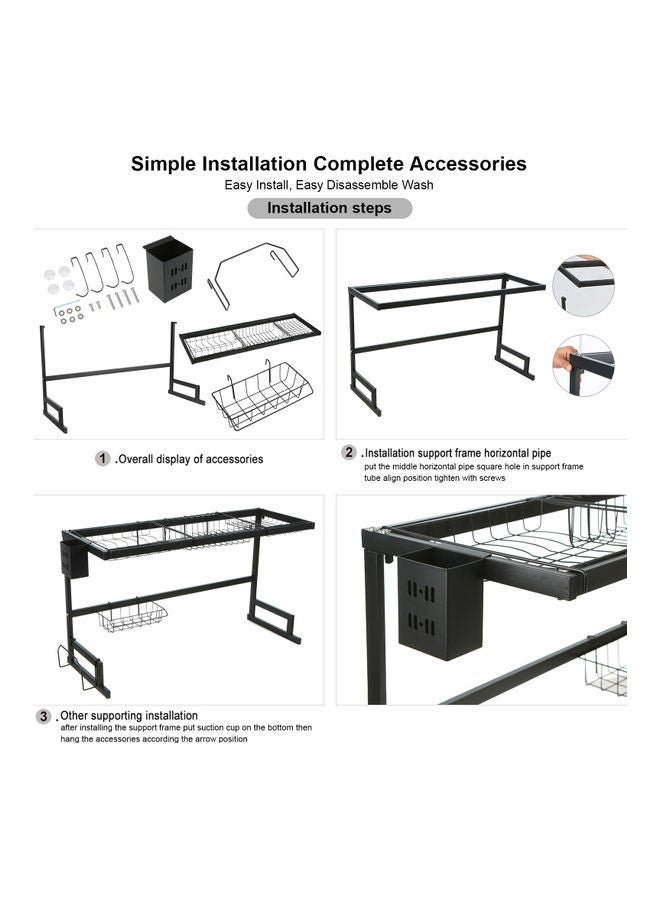 Simple Installation Complete Accessories
Easy Install, Easy Disassemble Wash

Installation steps

1 .Overall display of accessories

2 .Installation support frame horizontal pipe
put the middle horizontal pipe square hole in support frame tube align position tighten with screws

3 .Other supporting installation
after installing the support frame put suction cup on the bottom then hang the accessories according the arrow position