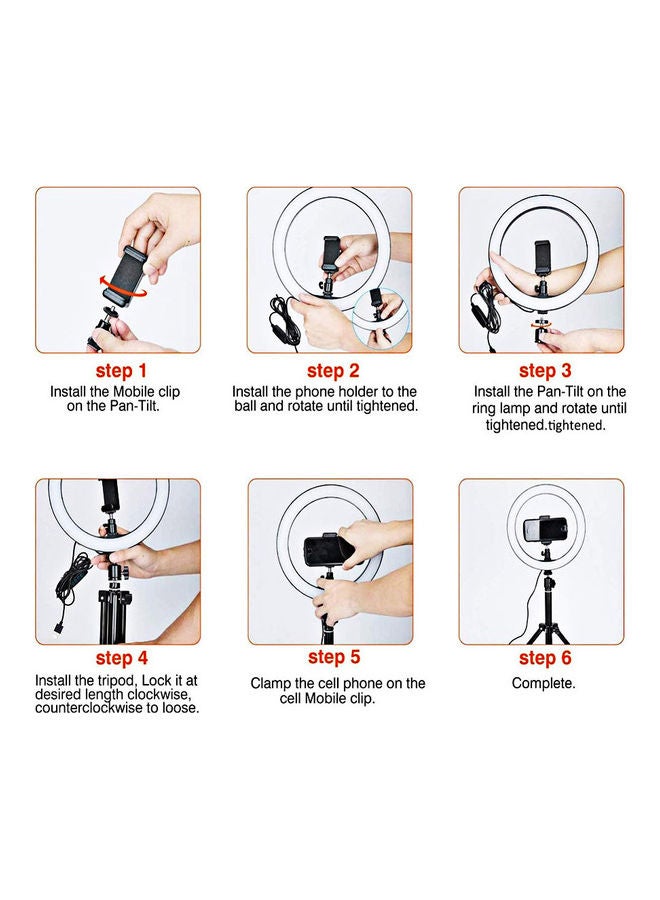 step 1
Install the Mobile clip on the Pan-Tilt.

step 2
Install the phone holder to the ball and rotate until tightened.

step 3
Install the Pan-Tilt on the ring lamp and rotate until tightened.tightened.

step 4
Install the tripod, Lock it at desired length clockwise, counterclockwise to loose.

step 5
Clamp the cell phone on the cell Mobile clip.

step 6
Complete.