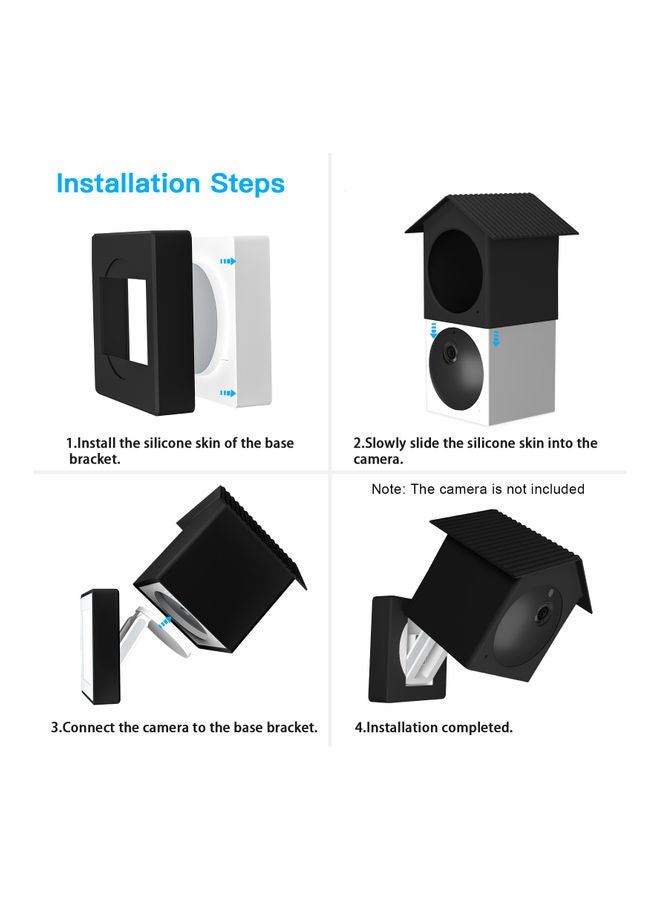 Installation Steps

1.Install the silicone skin of the base bracket.

2.Slowly slide the silicone skin into the camera.

Note: The camera is not included

3.Connect the camera to the base bracket.

4.Installation completed.