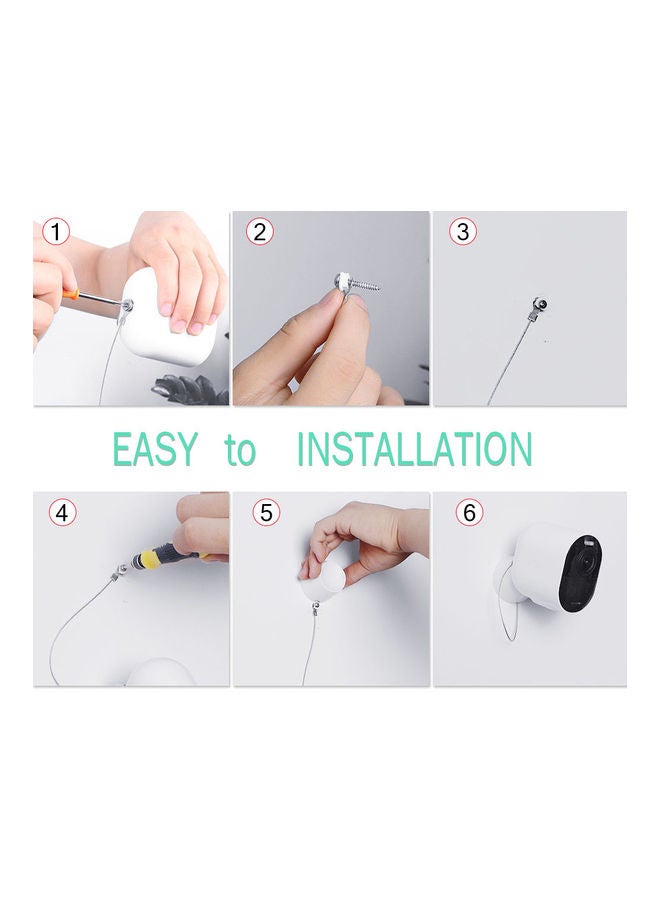 1
2
3

EASY to INSTALLATION

4
5
6