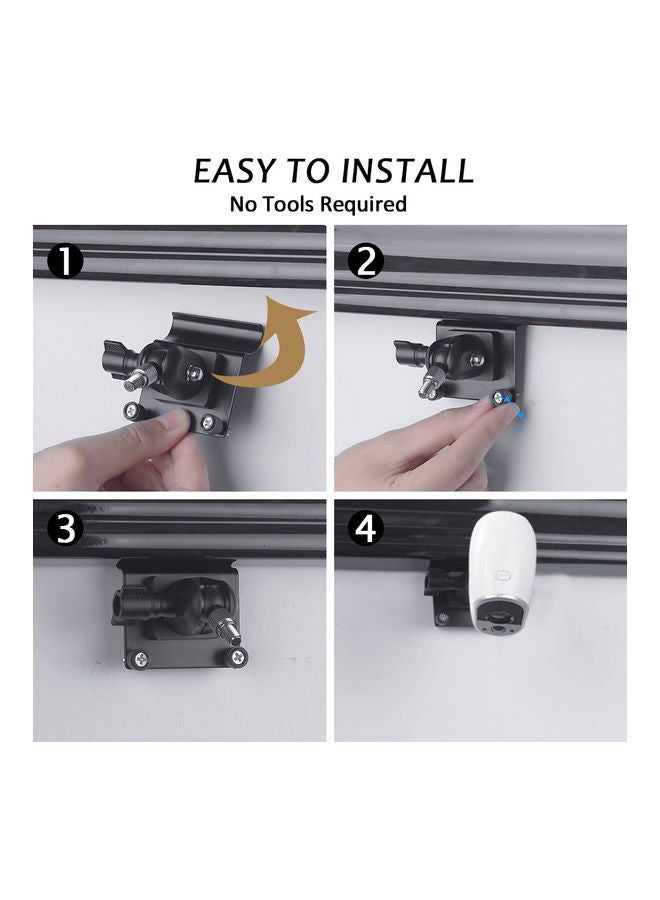 EASY TO INSTALL
No Tools Required

1

2

3

4