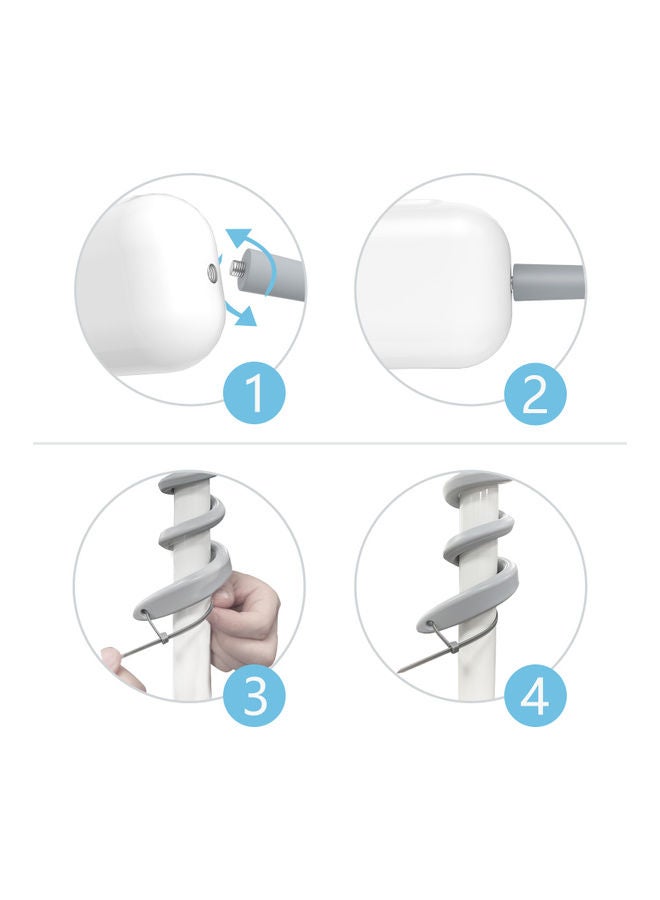 1

2

3

4