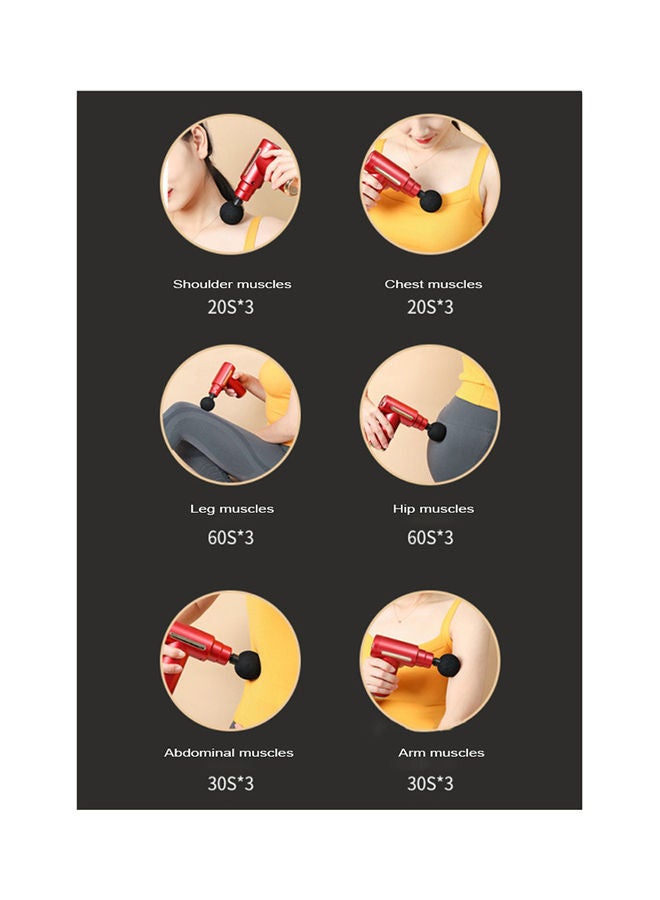 Shoulder muscles
20S*3

Chest muscles
20S*3

Leg muscles
60S*3

Hip muscles
60S*3

Abdominal muscles
30S*3

Arm muscles
30S*3