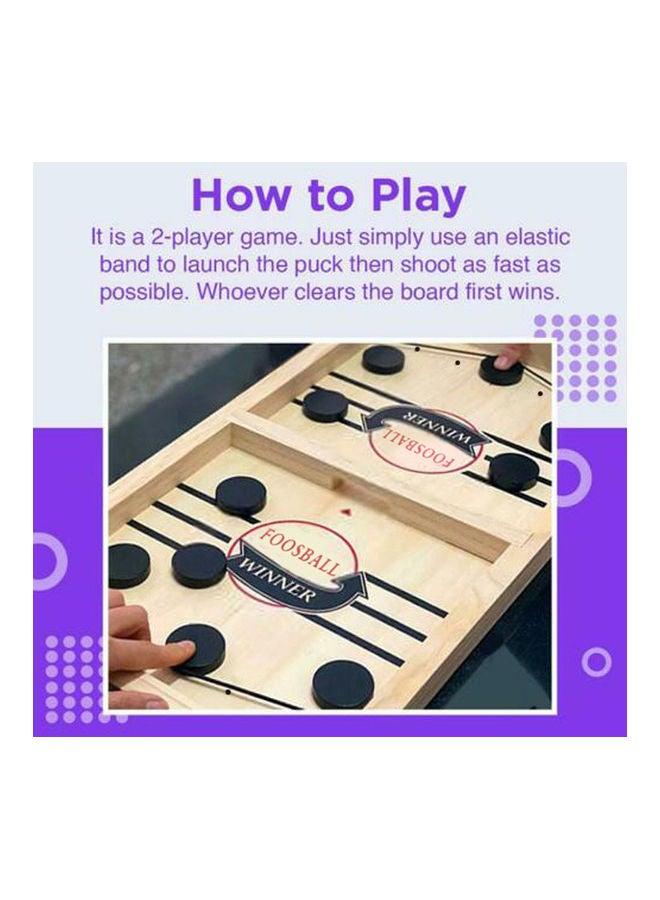 How to Play

It is a 2-player game. Just simply use an elastic band to launch the puck then shoot as fast as possible. Whoever clears the board first wins.

FOOSBALL
WINNER

FOOSBALL
WINNER