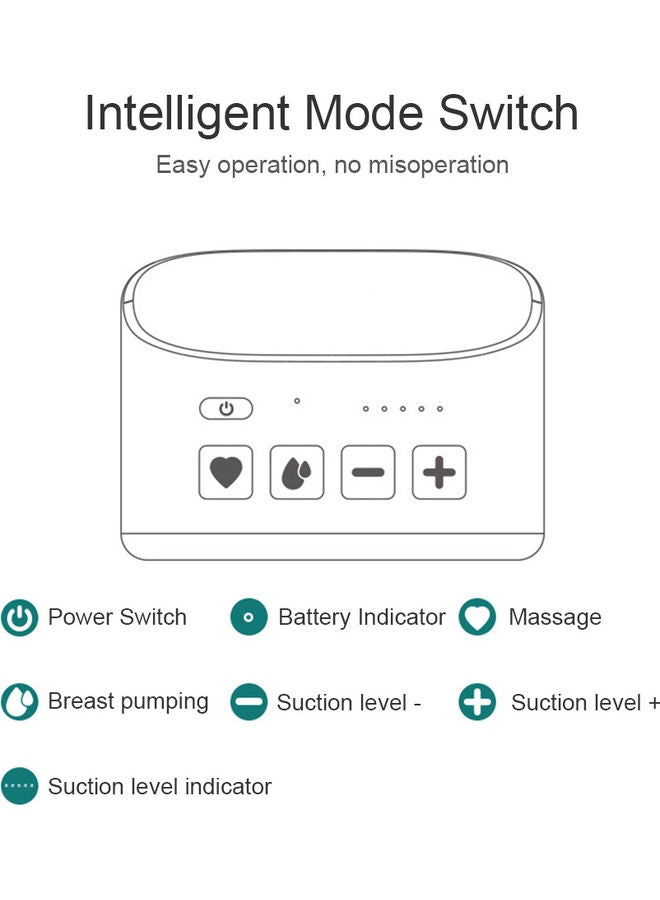 Intelligent Mode Switch

Easy operation, no misoperation

Power Switch

Battery Indicator

Massage

Breast pumping

Suction level -

Suction level +

Suction level indicator