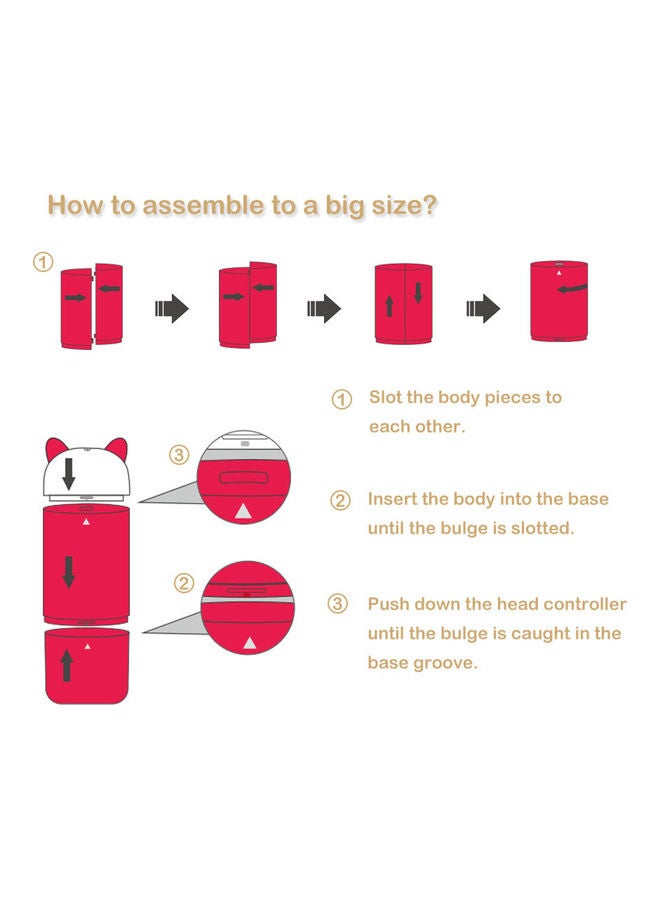 How to assemble to a big size?

①

③

②

① Slot the body pieces to each other.

② Insert the body into the base until the bulge is slotted.

③ Push down the head controller until the bulge is caught in the base groove.