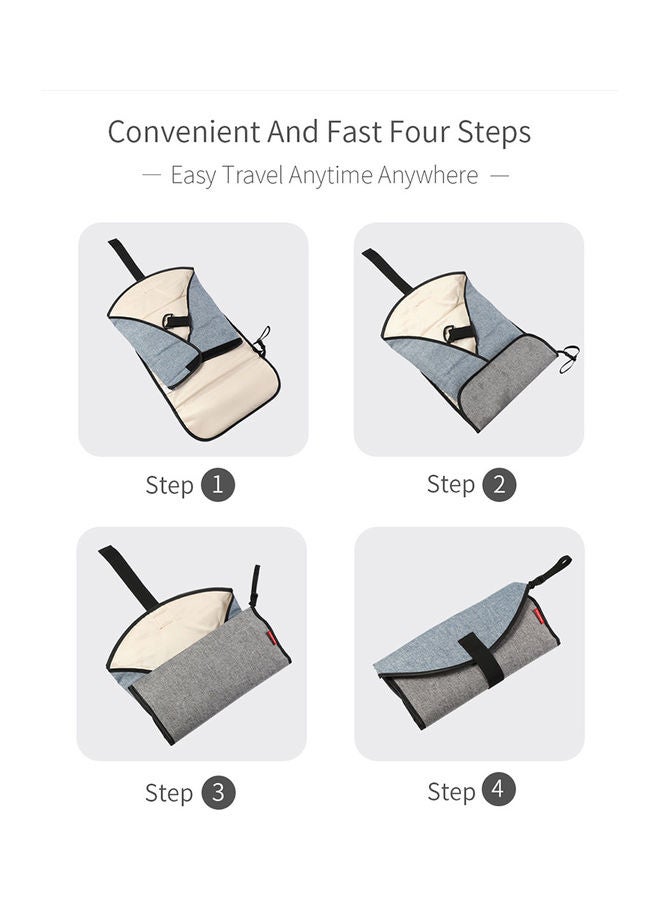 Convenient And Fast Four Steps

— Easy Travel Anytime Anywhere —

Step 1

Step 2

Step 3

Step 4