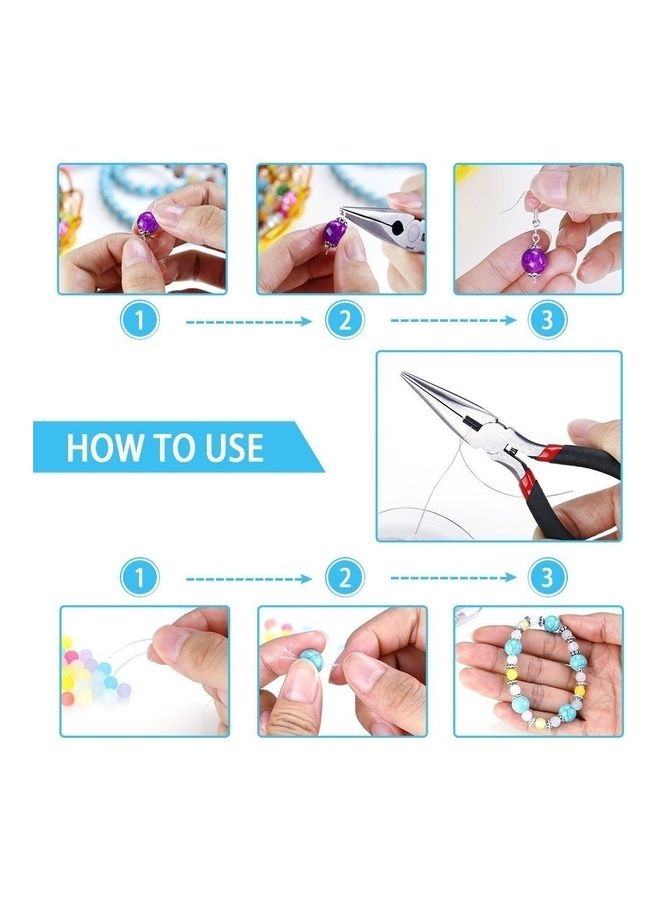 1
2
3
HOW TO USE
1
2
3