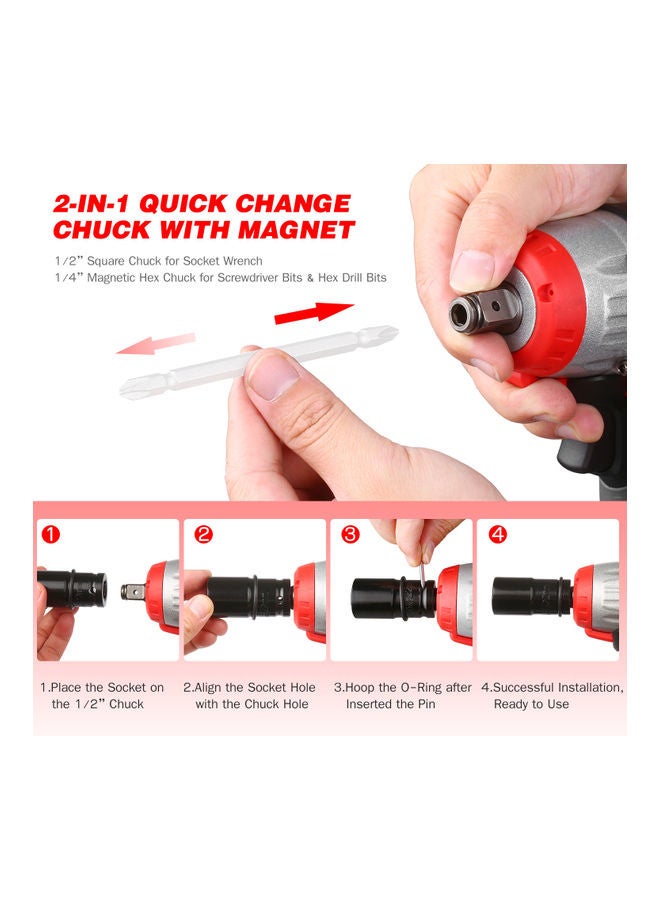 2-IN-1 QUICK CHANGE CHUCK WITH MAGNET

1/2" Square Chuck for Socket Wrench
1/4" Magnetic Hex Chuck for Screwdriver Bits & Hex Drill Bits

1

2

3

4

1.Place the Socket on the 1/2" Chuck

2.Align the Socket Hole with the Chuck Hole

3.Hoop the O-Ring after Inserted the Pin

4.Successful Installation, Ready to Use