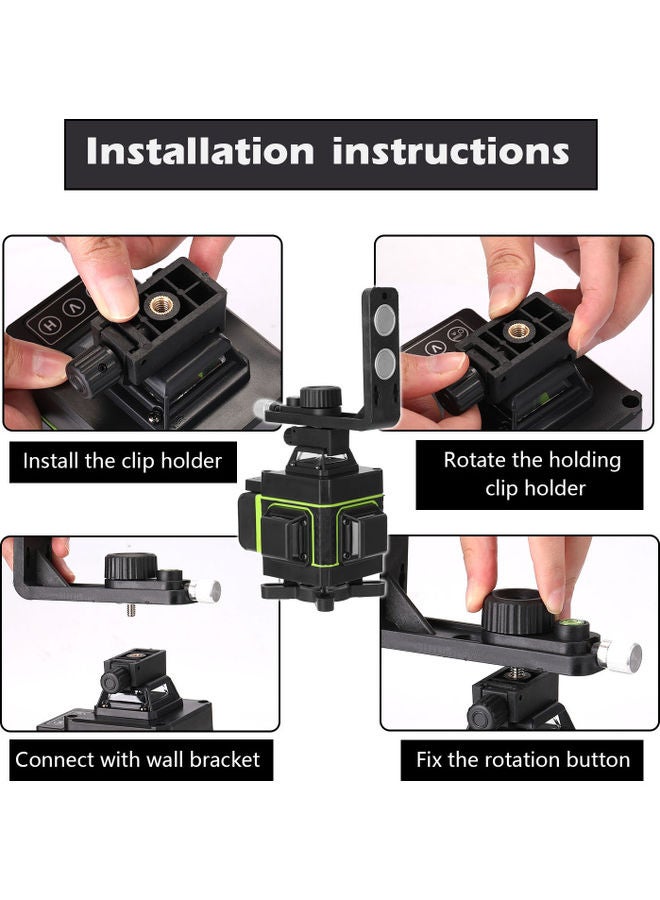 Installation instructions

H

V

Install the clip holder

V

Rotate the holding clip holder

Connect with wall bracket

Fix the rotation button