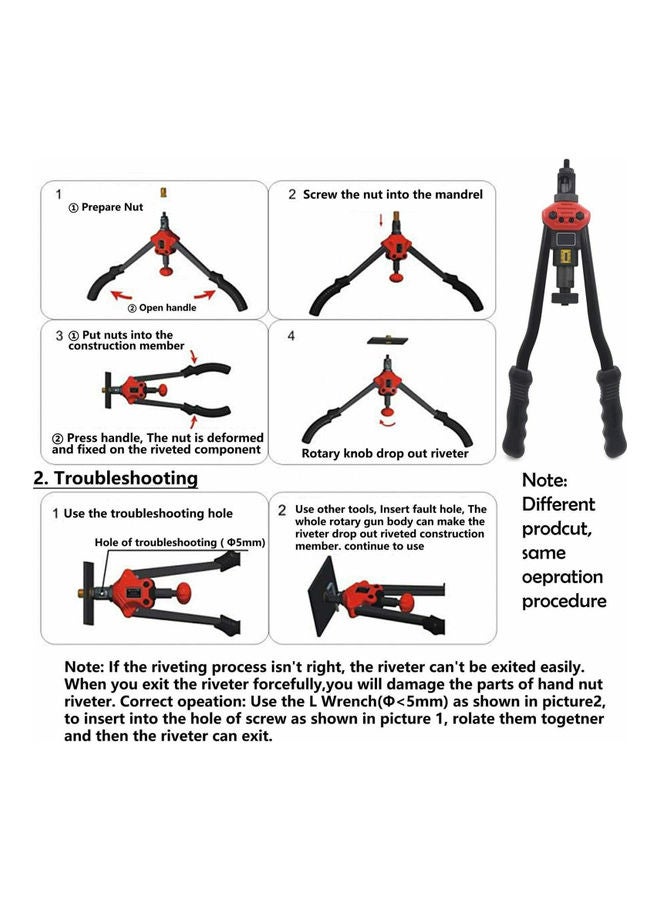 1
① Prepare Nut

② Open handle

2 Screw the nut into the mandrel

3 ① Put nuts into the construction member

② Press handle, The nut is deformed and fixed on the riveted component

4

Rotary knob drop out riveter

2. Troubleshooting

1 Use the troubleshooting hole

Hole of troubleshooting ( Φ5mm)

2 Use other tools, Insert fault hole, The whole rotary gun body can make the riveter drop out riveted construction member. continue to use

Note: Different prodcut, same oepration procedure

Note: If the riveting process isn't right, the riveter can't be exited easily. When you exit the riveter forcefully,you will damage the parts of hand nut riveter. Correct opeation: Use the L Wrench(Φ<5mm) as shown in picture2, to insert into the hole of screw as shown in picture 1, rolate them togetner and then the riveter can exit.