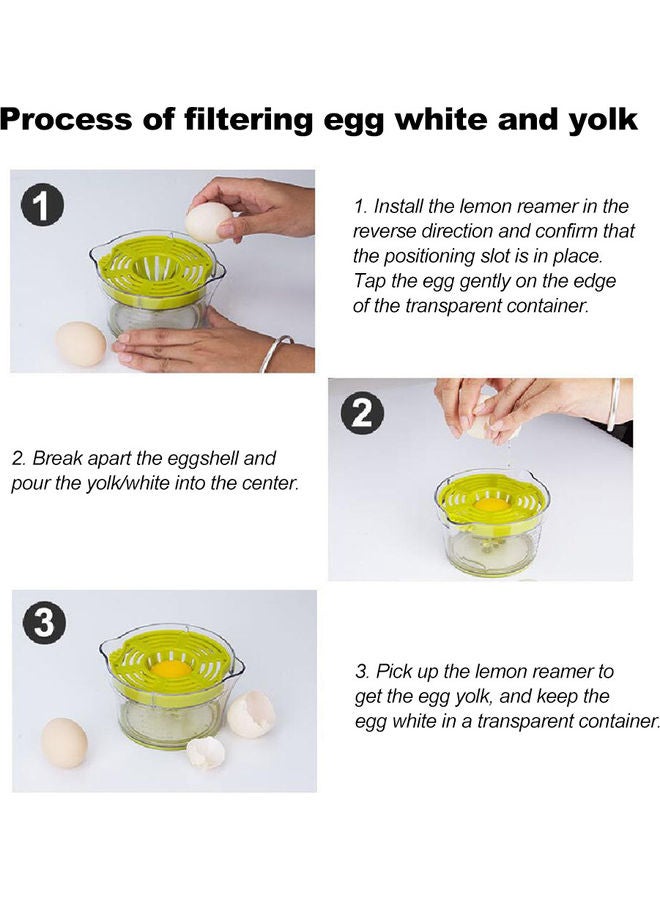 Process of filtering egg white and yolk

1

1. Install the lemon reamer in the reverse direction and confirm that the positioning slot is in place. Tap the egg gently on the edge of the transparent container.

2

2. Break apart the eggshell and pour the yolk/white into the center.

3

3. Pick up the lemon reamer to get the egg yolk, and keep the egg white in a transparent container.