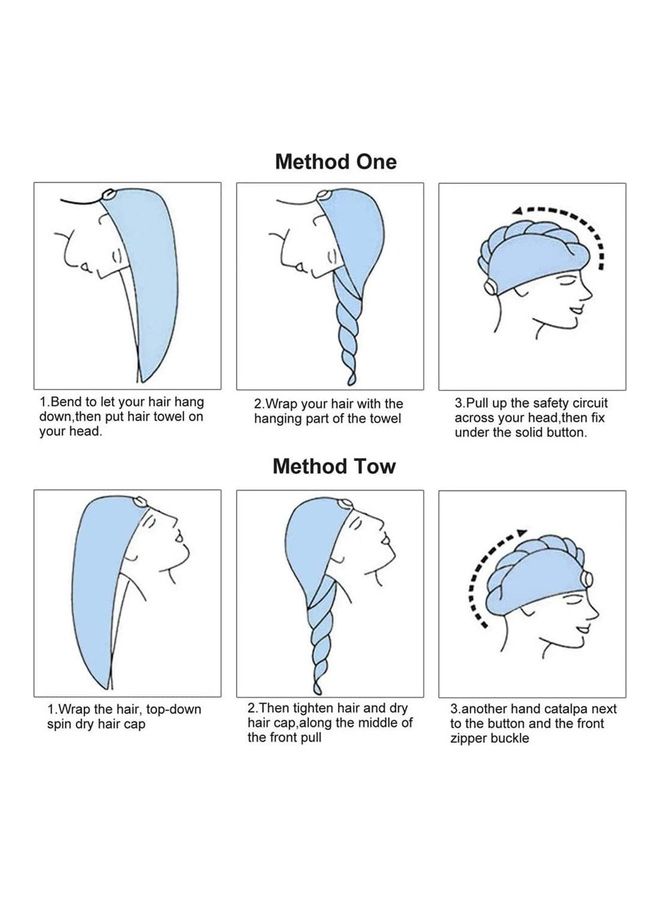 Method One

1.Bend to let your hair hang down,then put hair towel on your head.

2.Wrap your hair with the hanging part of the towel

3.Pull up the safety circuit across your head,then fix under the solid button.

Method Tow

1.Wrap the hair, top-down spin dry hair cap

2.Then tighten hair and dry hair cap,along the middle of the front pull

3.another hand catalpa next to the button and the front zipper buckle