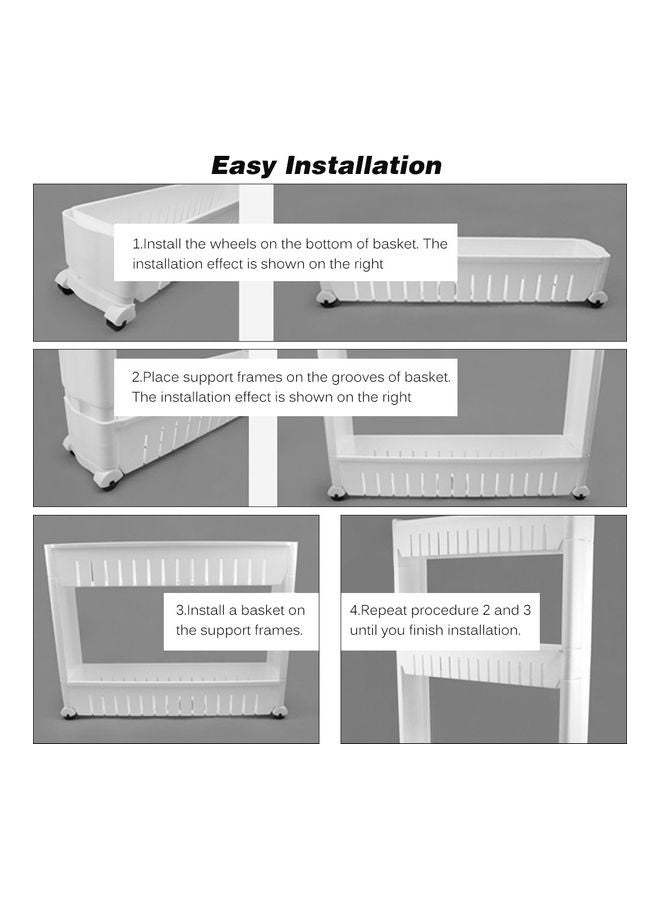 Easy Installation

1.Install the wheels on the bottom of basket. The installation effect is shown on the right

2.Place support frames on the grooves of basket. The installation effect is shown on the right

3.Install a basket on the support frames.

4.Repeat procedure 2 and 3 until you finish installation.