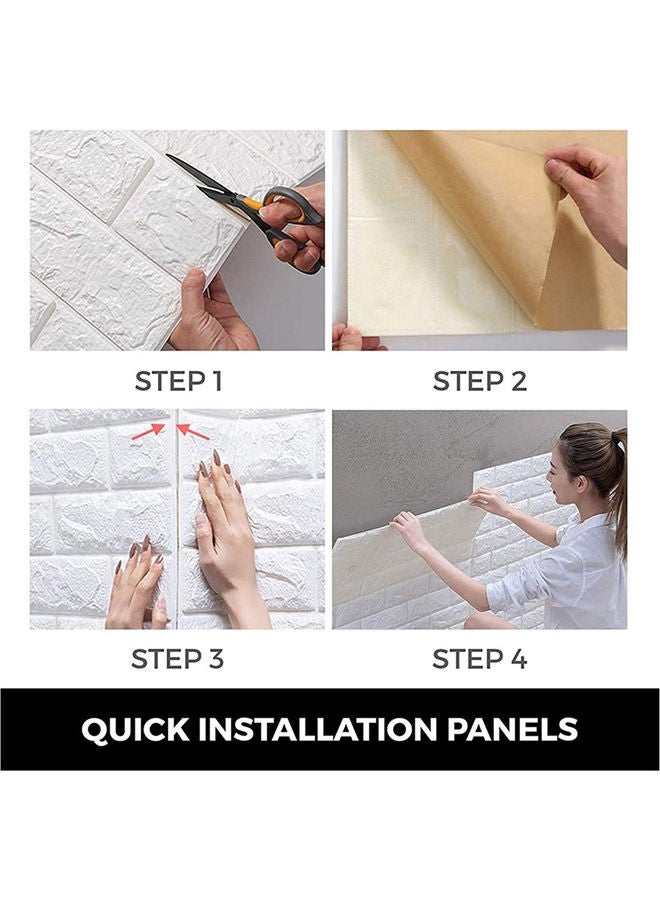 STEP 1

STEP 2

STEP 3

STEP 4

QUICK INSTALLATION PANELS