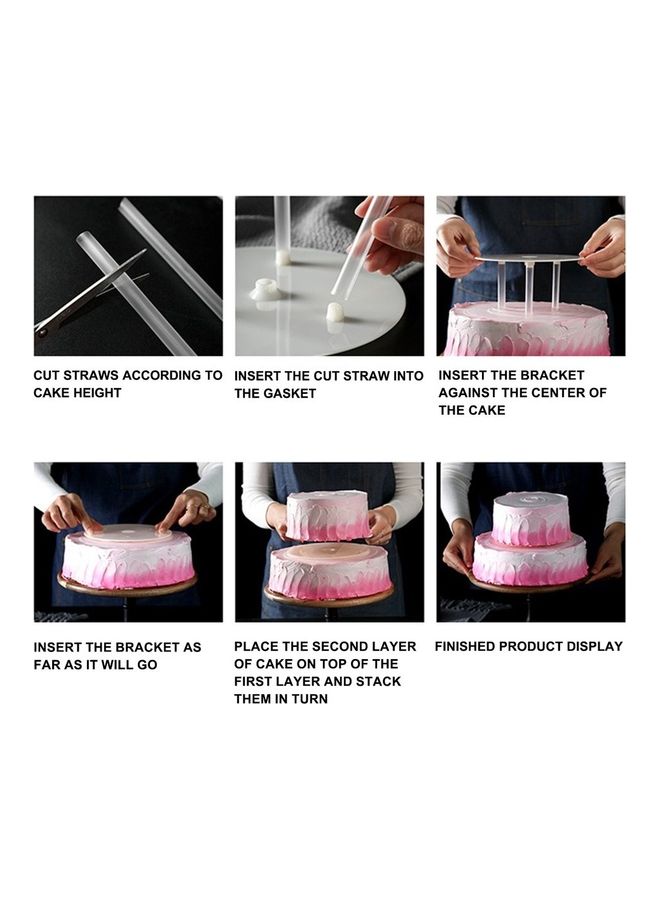 CUT STRAWS ACCORDING TO CAKE HEIGHT

INSERT THE CUT STRAW INTO THE GASKET

INSERT THE BRACKET AGAINST THE CENTER OF THE CAKE

INSERT THE BRACKET AS FAR AS IT WILL GO

PLACE THE SECOND LAYER OF CAKE ON TOP OF THE FIRST LAYER AND STACK THEM IN TURN

FINISHED PRODUCT DISPLAY