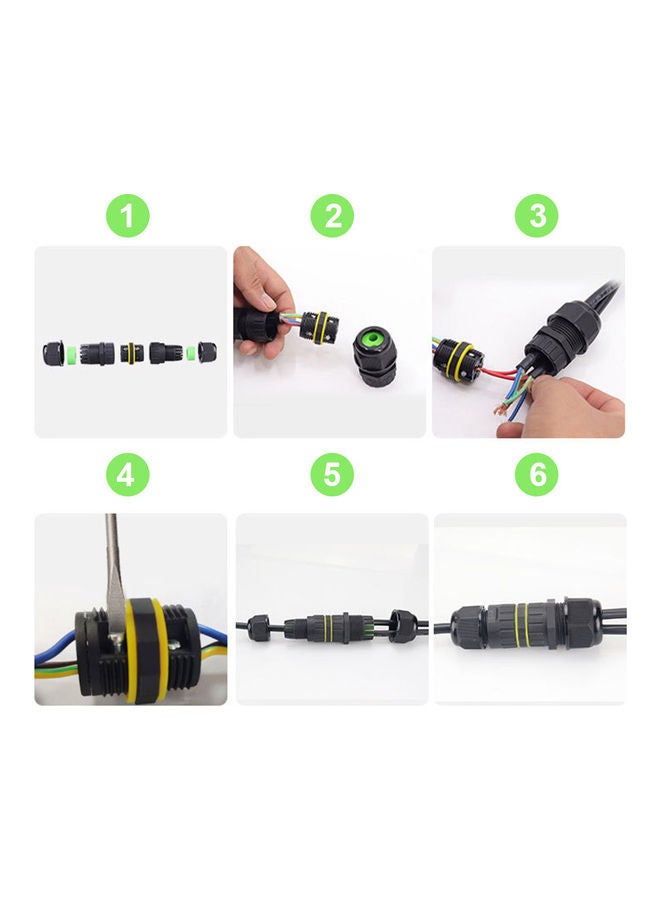 1

2

3

4

5

6