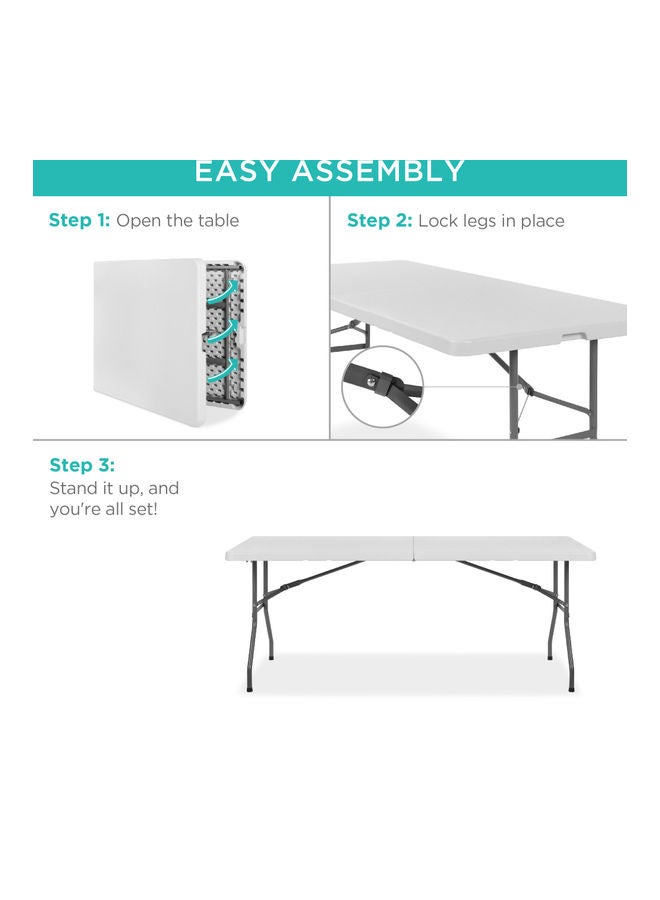 EASY ASSEMBLY

Step 1: Open the table

Step 2: Lock legs in place

Step 3:
Stand it up, and you're all set!