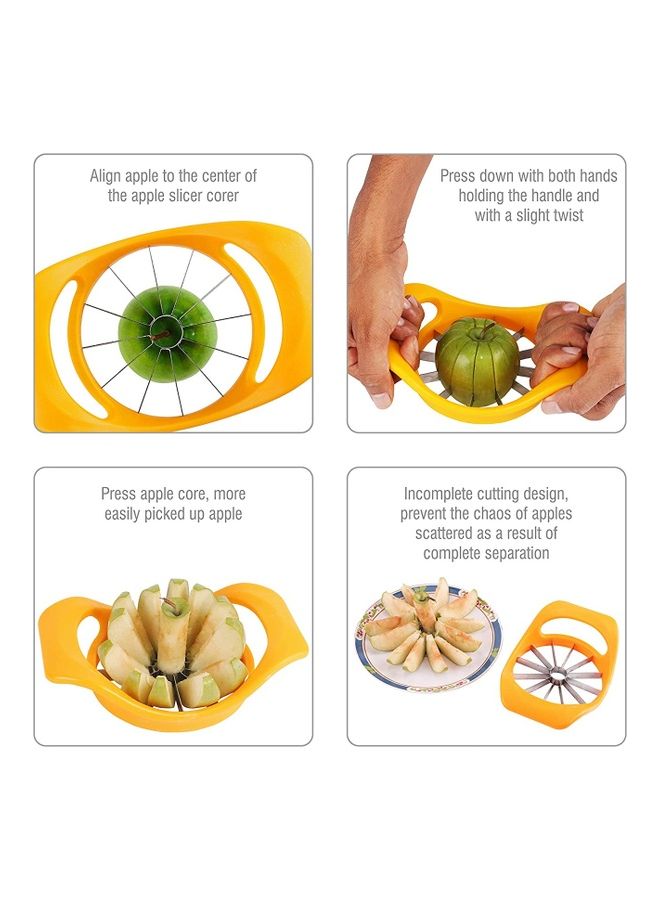 Align apple to the center of the apple slicer corer

Press down with both hands holding the handle and with a slight twist

Press apple core, more easily picked up apple

Incomplete cutting design, prevent the chaos of apples scattered as a result of complete separation