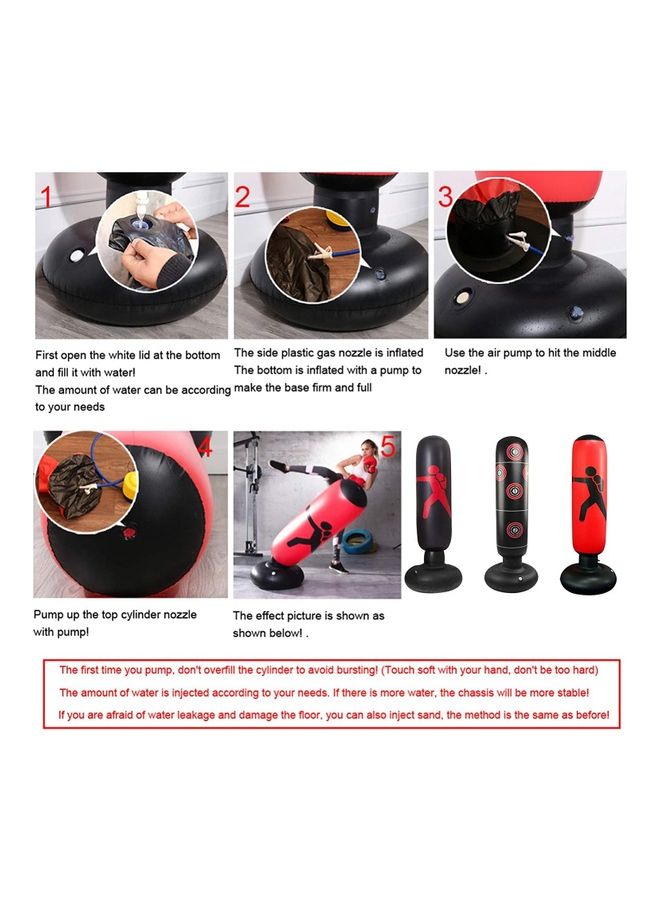 1

First open the white lid at the bottom and fill it with water!
The amount of water can be according to your needs

2

The side plastic gas nozzle is inflated
The bottom is inflated with a pump to make the base firm and full

3

Use the air pump to hit the middle nozzle! .

4

Pump up the top cylinder nozzle with pump!

5

The effect picture is shown as shown below! .

The first time you pump, don't overfill the cylinder to avoid bursting! (Touch soft with your hand, don't be too hard)
The amount of water is injected according to your needs. If there is more water, the chassis will be more stable!
If you are afraid of water leakage and damage the floor, you can also inject sand, the method is the same as before!