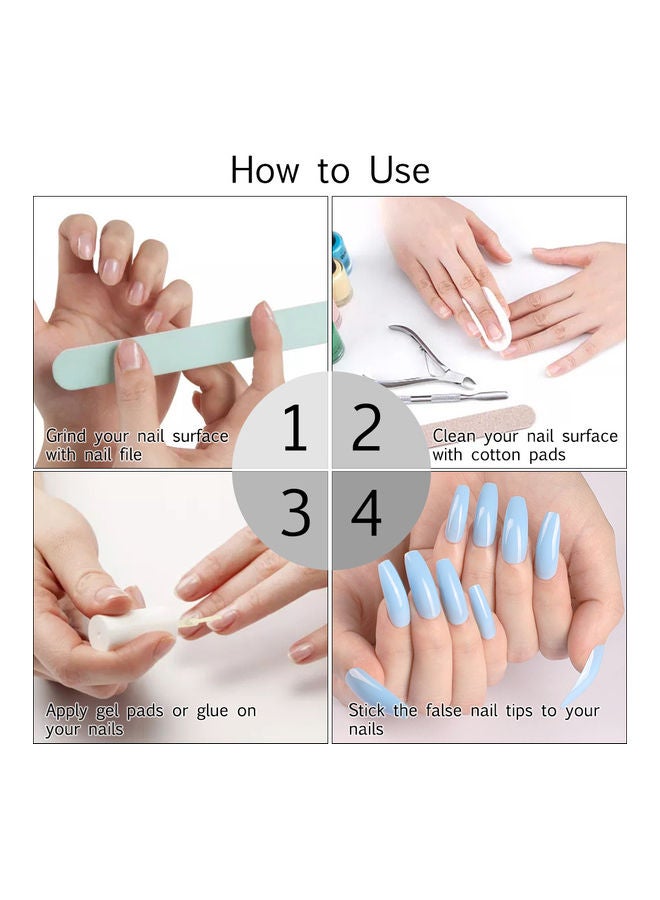 How to Use

1

Grind your nail surface with nail file

2

Clean your nail surface with cotton pads

3

Apply gel pads or glue on your nails

4

Stick the false nail tips to your nails