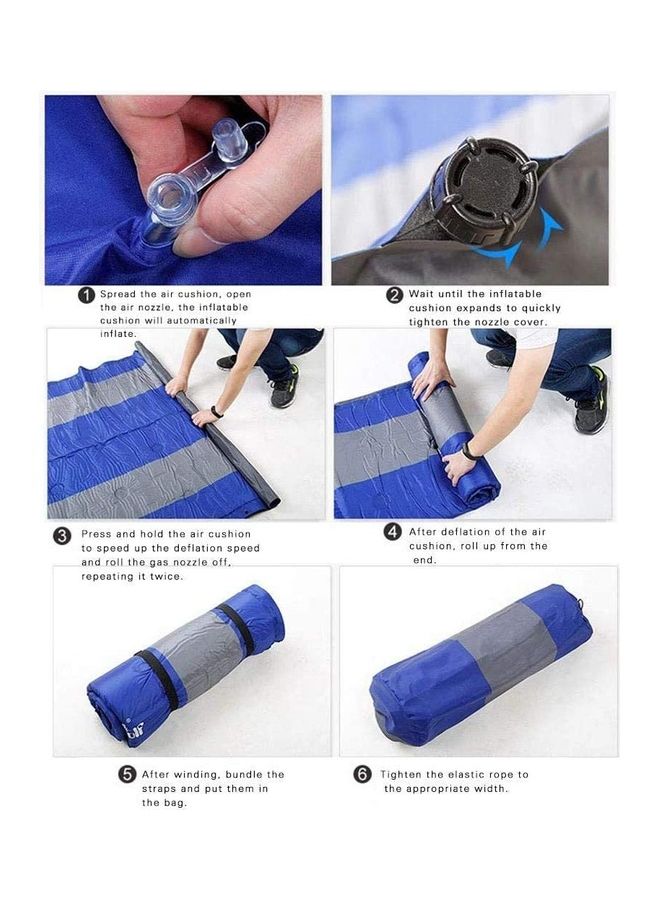 1 Spread the air cushion, open the air nozzle, the inflatable cushion will automatically inflate.

2 Wait until the inflatable cushion expands to quickly tighten the nozzle cover.

3 Press and hold the air cushion to speed up the deflation speed and roll the gas nozzle off, repeating it twice.

4 After deflation of the air cushion, roll up from the end.

5 After winding, bundle the straps and put them in the bag.

6 Tighten the elastic rope to the appropriate width.