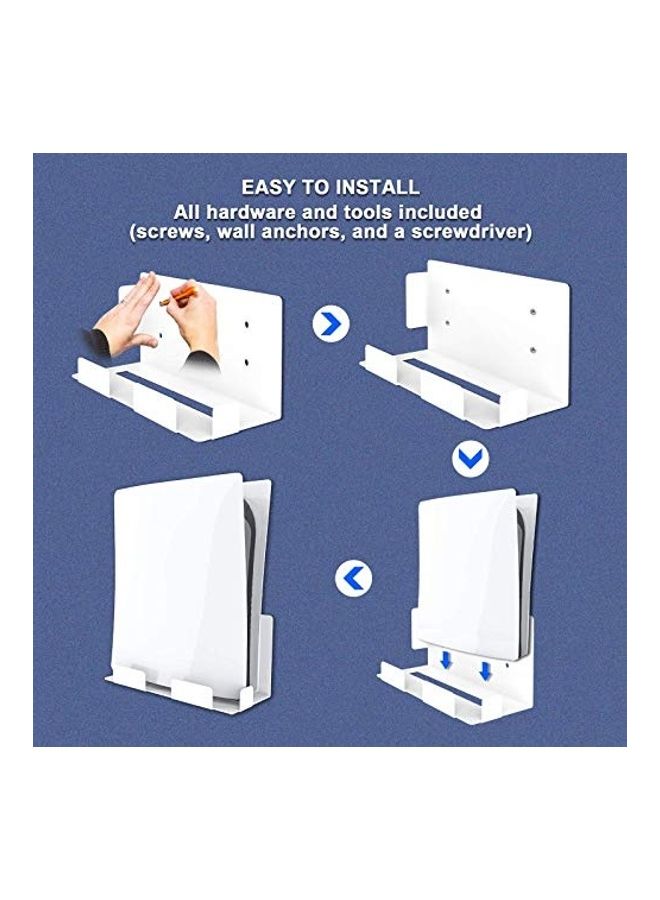 EASY TO INSTALL
All hardware and tools included
(screws, wall anchors, and a screwdriver)