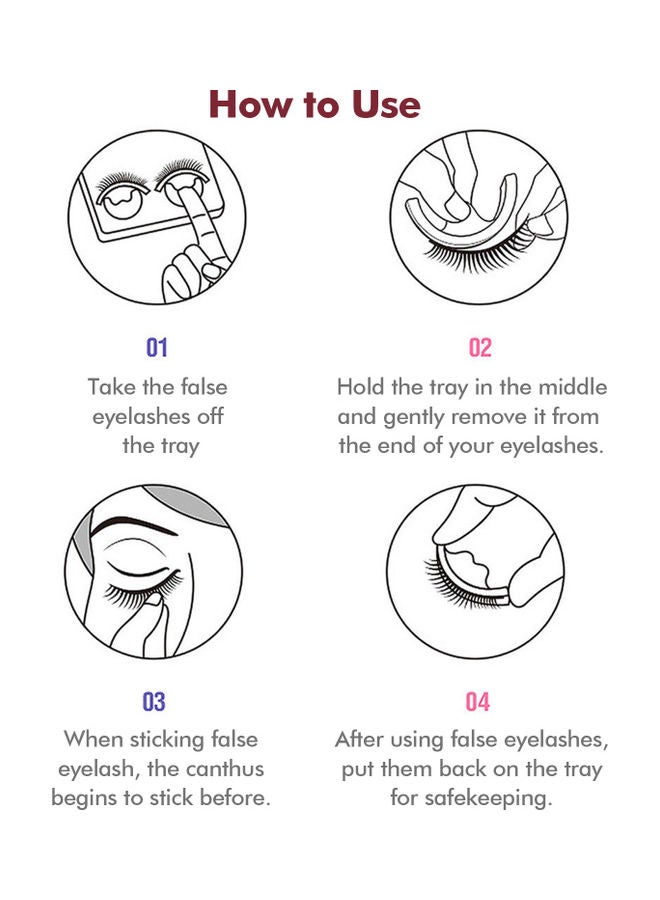 How to Use

01
Take the false eyelashes off the tray

02
Hold the tray in the middle and gently remove it from the end of your eyelashes.

03
When sticking false eyelash, the canthus begins to stick before.

04
After using false eyelashes, put them back on the tray for safekeeping.