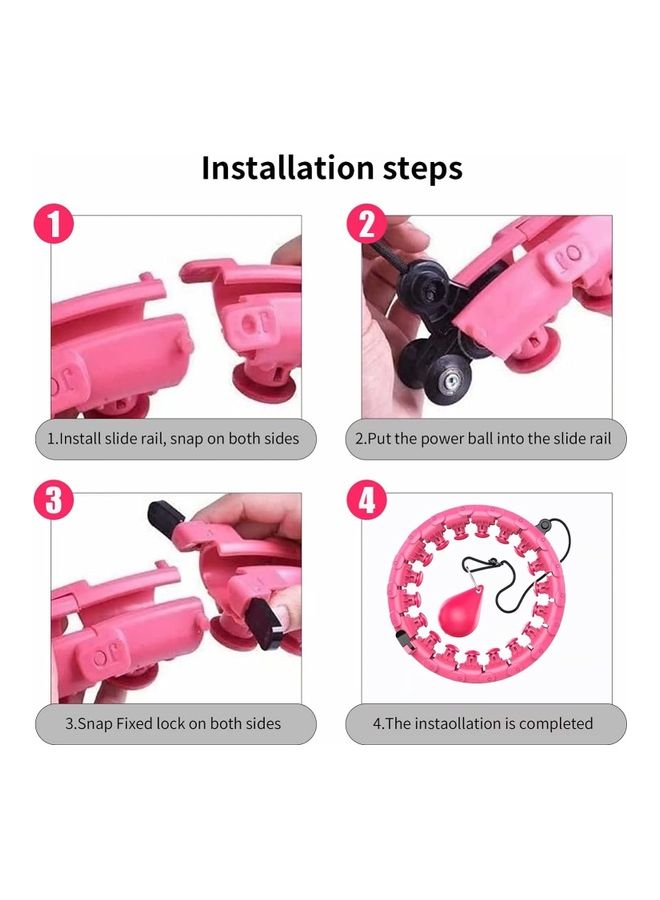 Installation steps

1

1.Install slide rail, snap on both sides

2

2.Put the power ball into the slide rail

3

3.Snap Fixed lock on both sides

4

4.The instaollation is completed