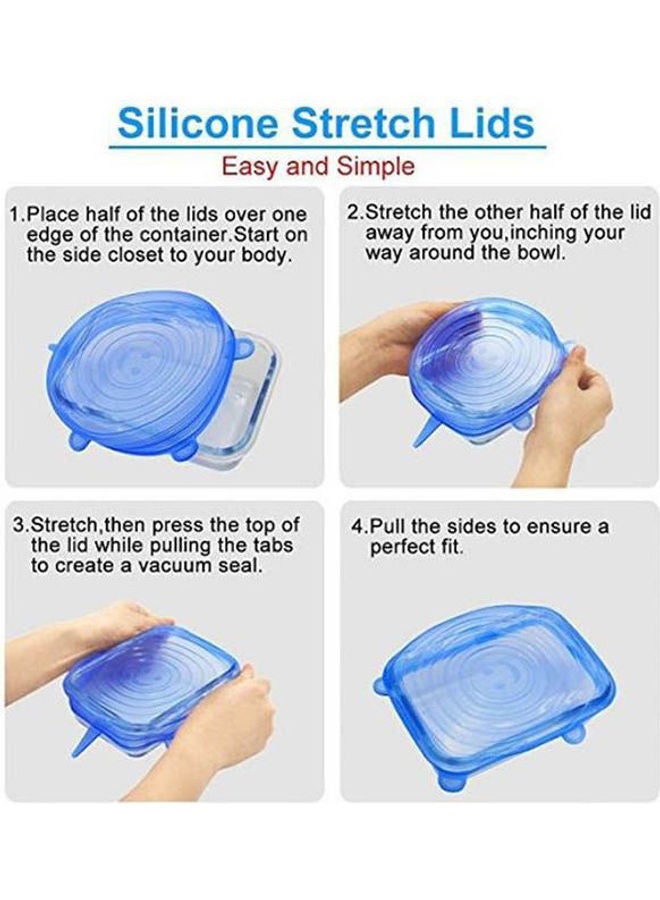 Silicone Stretch Lids

Easy and Simple

1.Place half of the lids over one edge of the container.Start on the side closet to your body.

2.Stretch the other half of the lid away from you,inching your way around the bowl.

3.Stretch,then press the top of the lid while pulling the tabs to create a vacuum seal.

4.Pull the sides to ensure a perfect fit.