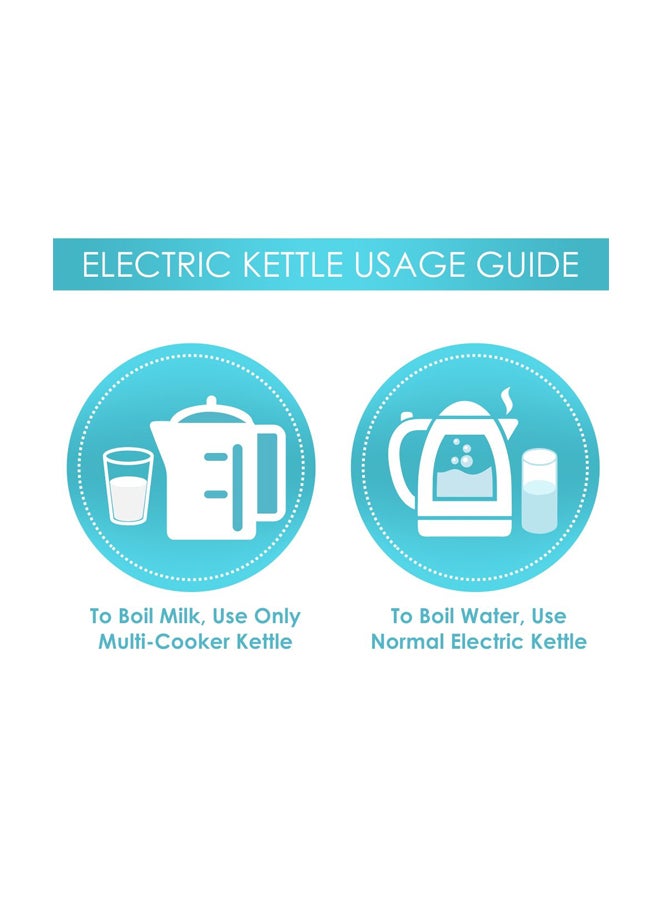 ELECTRIC KETTLE USAGE GUIDE

To Boil Milk, Use Only Multi-Cooker Kettle

To Boil Water, Use Normal Electric Kettle