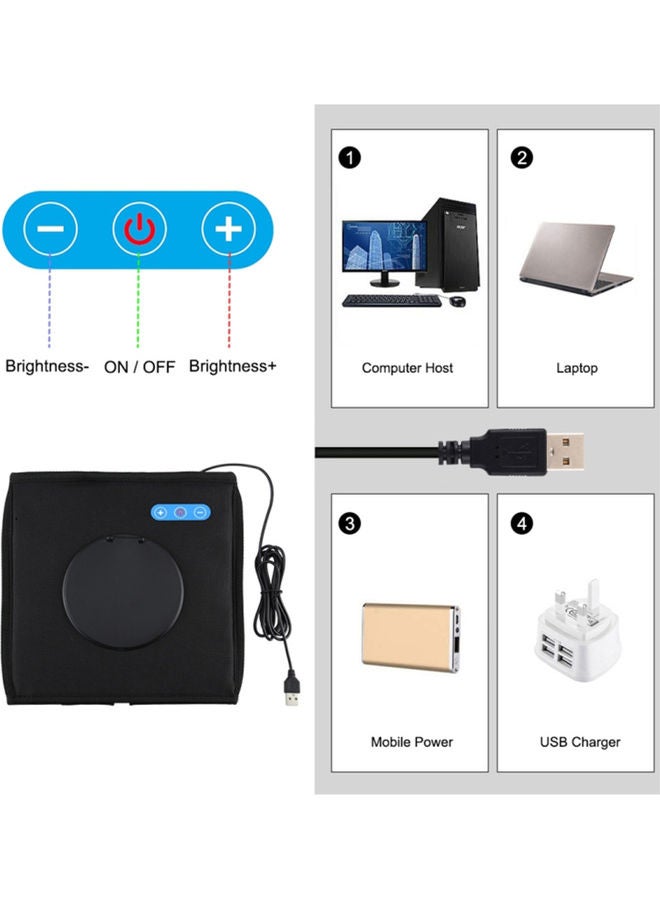 Brightness-
ON / OFF
Brightness+

1
Computer Host

2
Laptop

3
Mobile Power

4
USB Charger