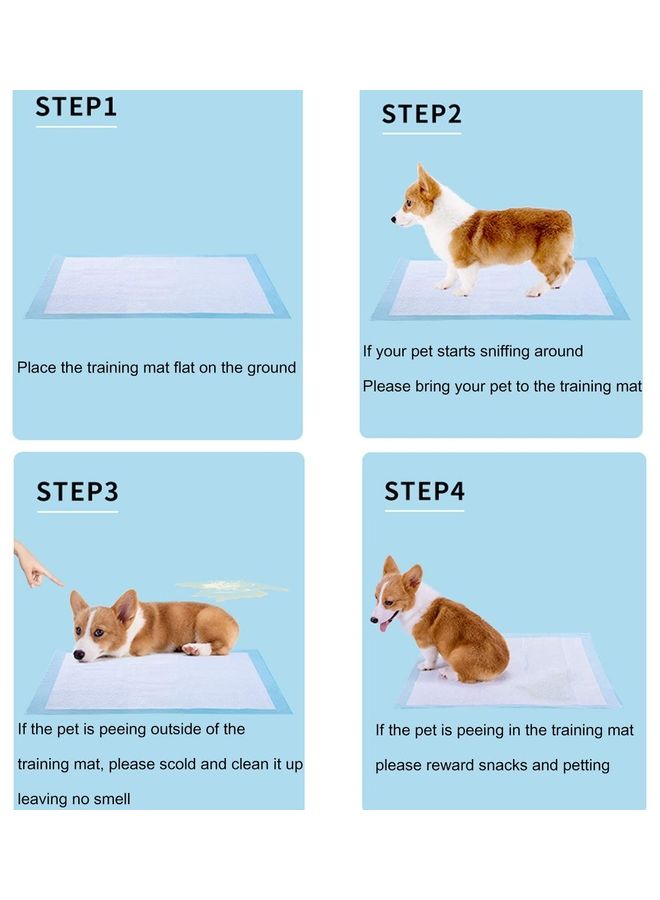 STEP1

Place the training mat flat on the ground

STEP2

If your pet starts sniffing around

Please bring your pet to the training mat

STEP3

If the pet is peeing outside of the training mat, please scold and clean it up leaving no smell

STEP4

If the pet is peeing in the training mat please reward snacks and petting