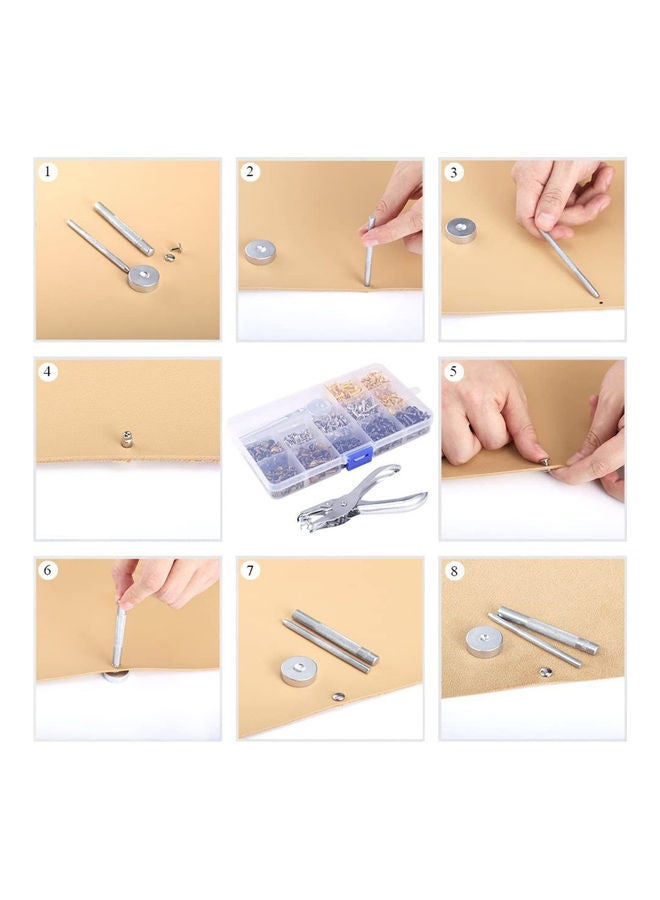 1

2

3

4

5

6

7

8