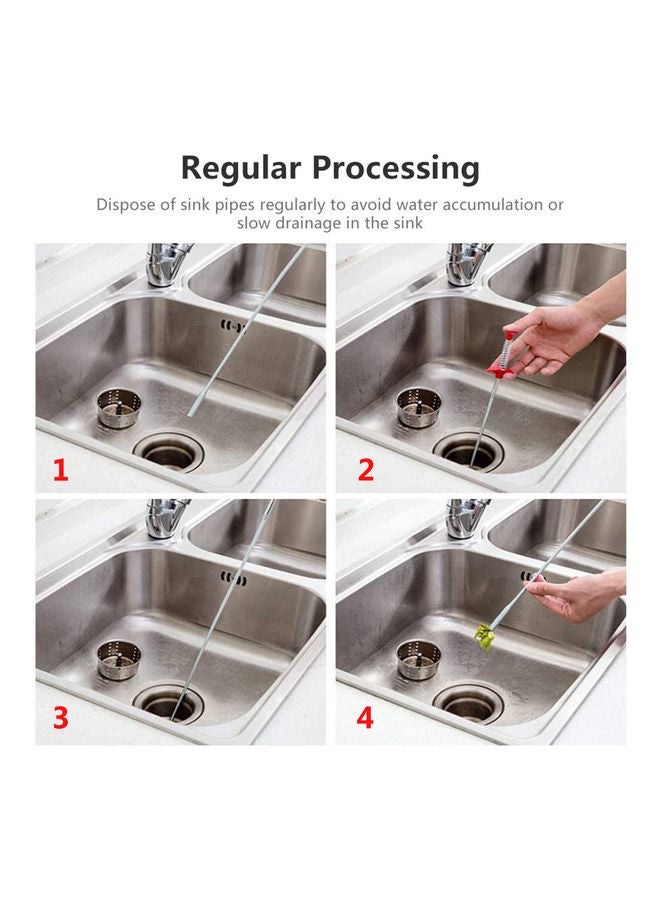 Regular Processing

Dispose of sink pipes regularly to avoid water accumulation or slow drainage in the sink

1

2

3

4