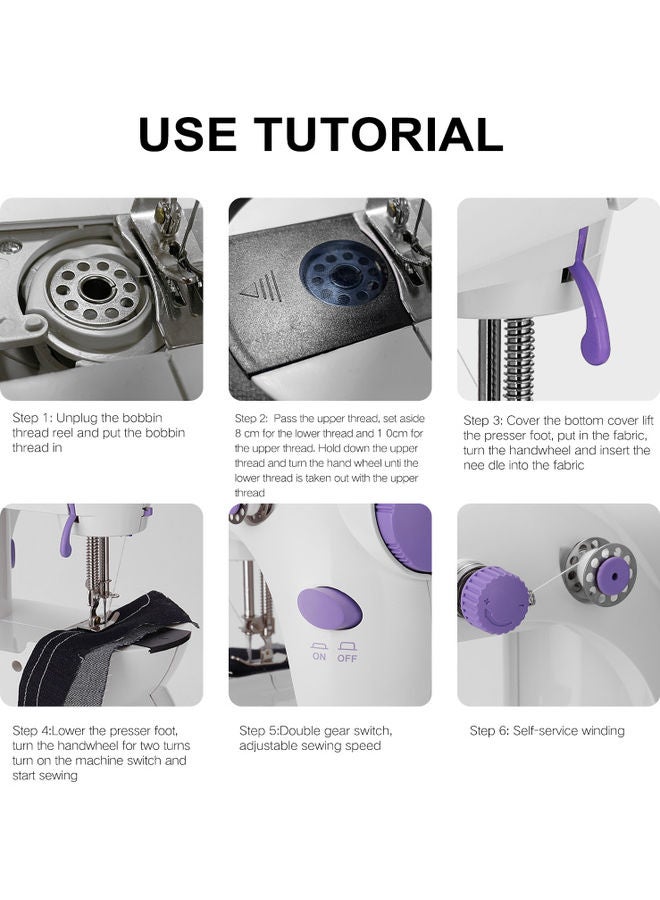 USE TUTORIAL

Step 1: Unplug the bobbin thread reel and put the bobbin thread in

Step 2: Pass the upper thread, set aside 8 cm for the lower thread and 1 0cm for the upper thread. Hold down the upper thread and turn the hand wheel unti the lower thread is taken out with the upper thread

Step 3: Cover the bottom cover lift the presser foot, put in the fabric, turn the handwheel and insert the nee dle into the fabric

ON OFF

Step 4:Lower the presser foot, turn the handwheel for two turns turn on the machine switch and start sewing

Step 5:Double gear switch, adjustable sewing speed

Step 6: Self-service winding