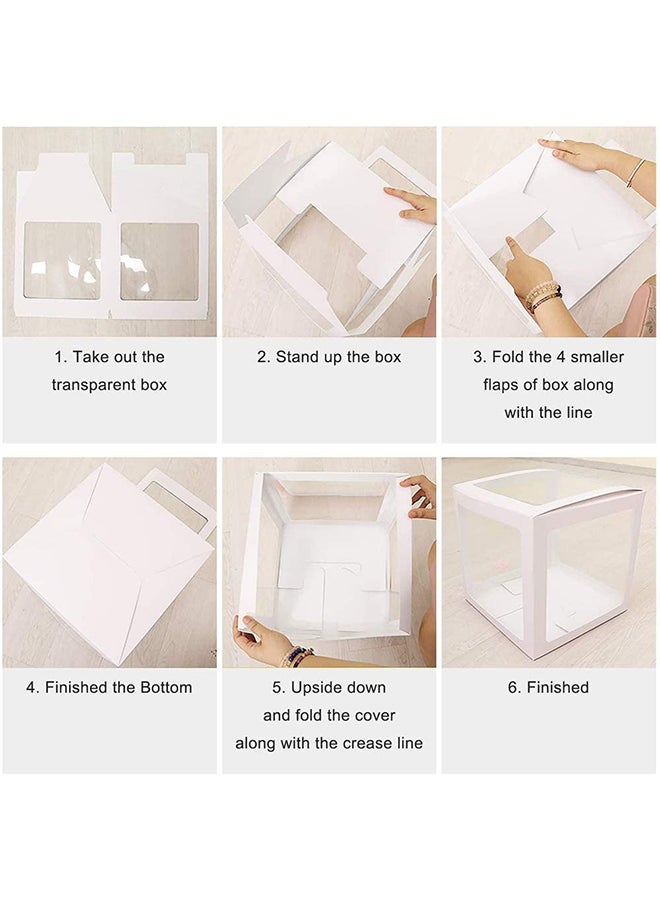 1. Take out the transparent box

2. Stand up the box

3. Fold the 4 smaller flaps of box along with the line

4. Finished the Bottom

5. Upside down and fold the cover along with the crease line

6. Finished