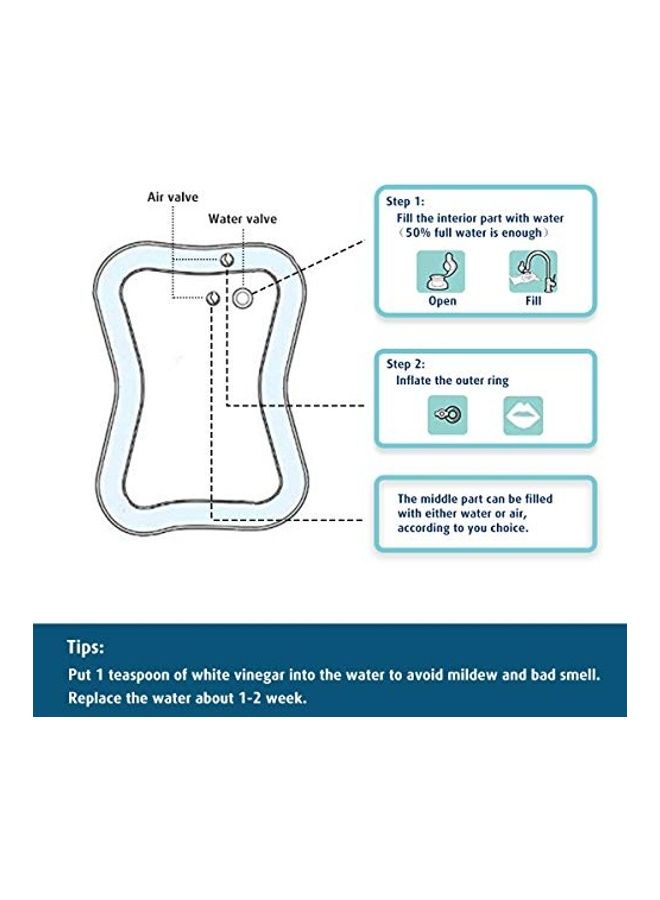 Air valve

Water valve

Step 1:
Fill the interior part with water
（50% full water is enough）

Open

Fill

Step 2:
Inflate the outer ring

The middle part can be filled with either water or air, according to you choice.

Tips:
Put 1 teaspoon of white vinegar into the water to avoid mildew and bad smell.
Replace the water about 1-2 week.