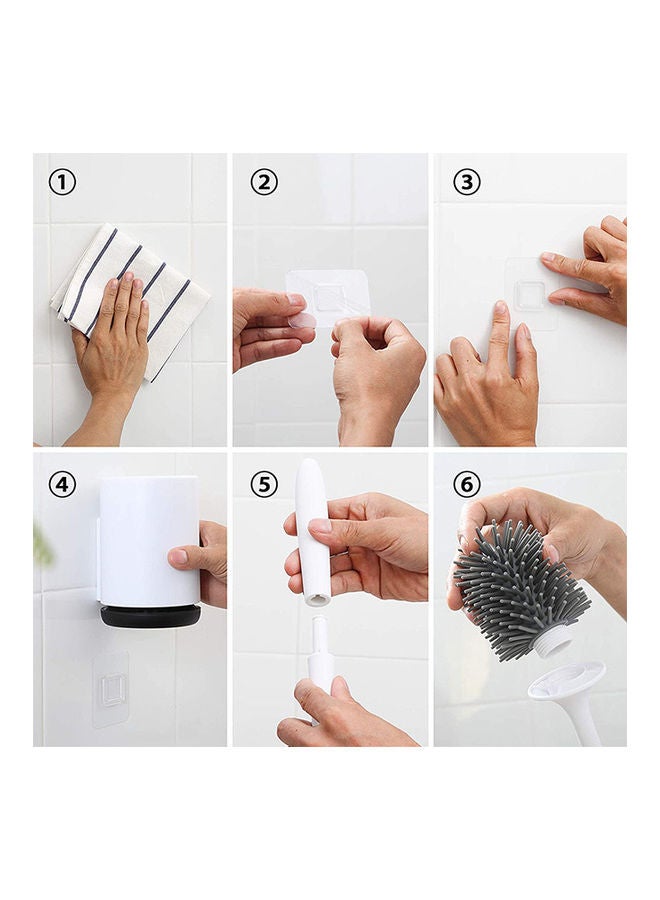 ①

②

③

④

⑤

⑥