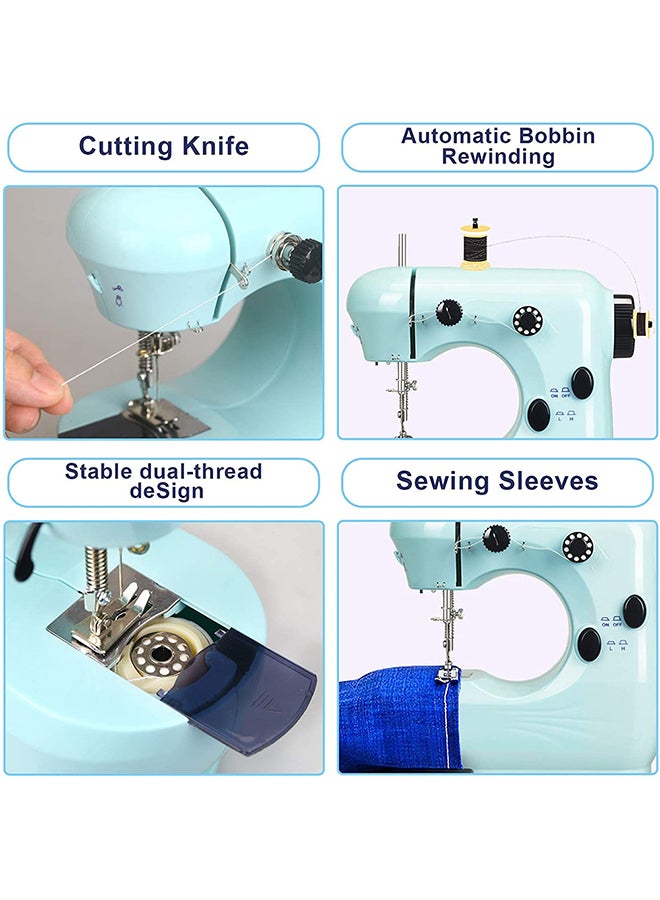 Cutting Knife

Automatic Bobbin Rewinding

ON OFF

L H

Stable dual-thread deSign

Sewing Sleeves

ON OFF

L H